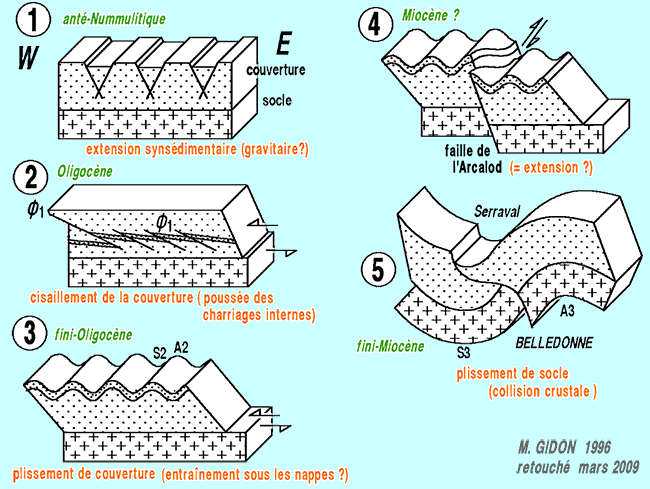 1 anté-Nummulitique

W

E

couverture

socle

extension synsédimentaire (gravitaire?)

2 Oligocène

$\phi_1$

$\phi_1$

cisaillement de la couverture ( poussée des charriages internes)

3 fini-Oligocène

S2 A2

plissement de couverture (entraînement sous les nappes ?)

4 Miocène ?

faille de l'Arcalod (= extension ?)

5

Serraval

A3

BELLEDONNE

S3

fini-Miocène

plissement de socle (collision crustale )

M. GIDON 1996
retouché mars 2009